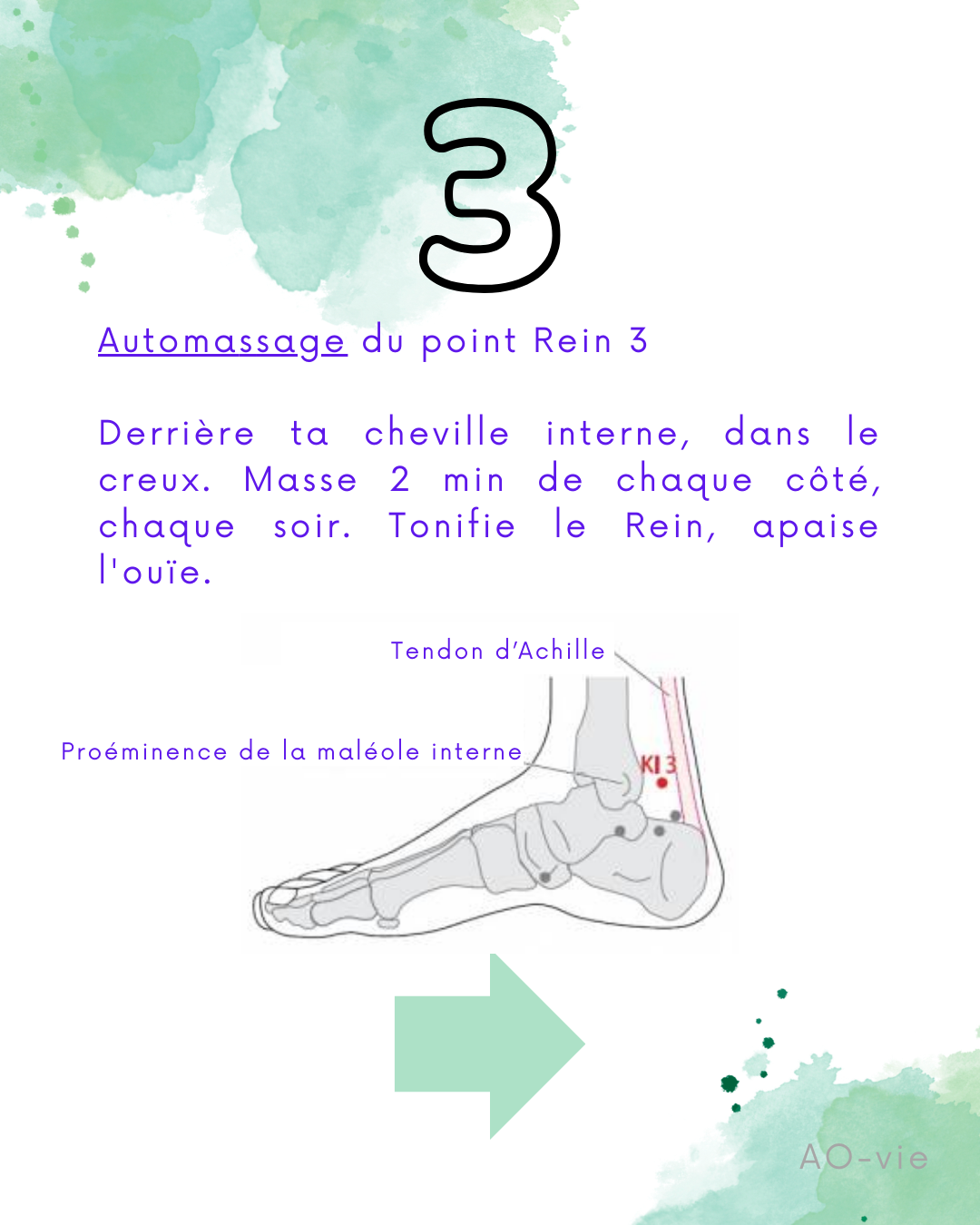 3

Automassage du point Rein 3

Derrière ta cheville interne, dans le creux. Masse 2 min de chaque côté, chaque soir. Tonifie le Rein, apaise l'ouïe.

Tendon d'Achille

Proéminence de la maléole interne

KI 3

AO-vie